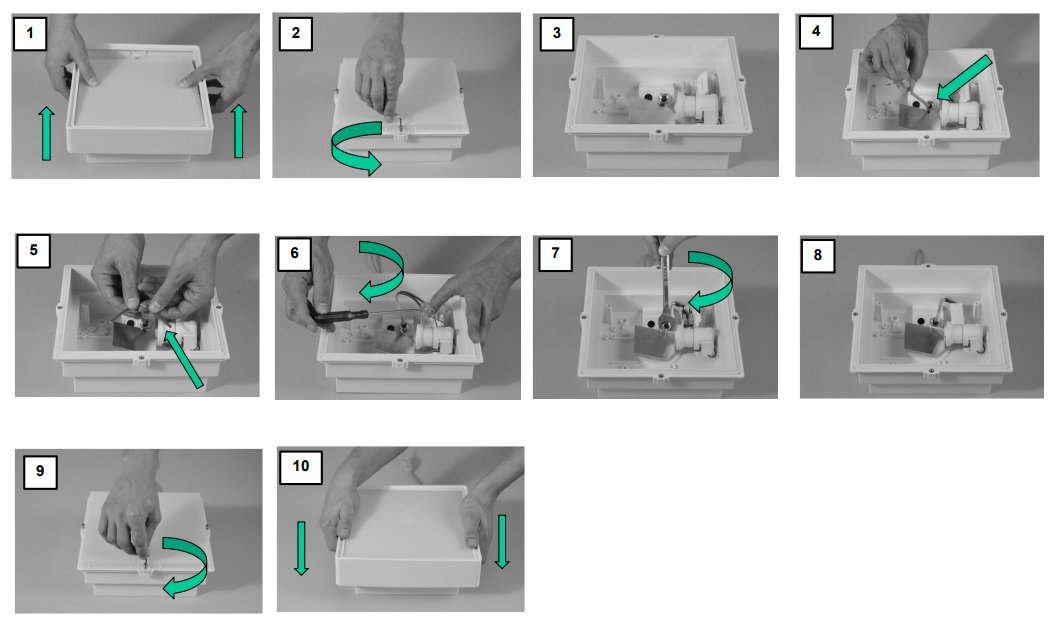 1

2

3

4

5

6

7

8

9

10