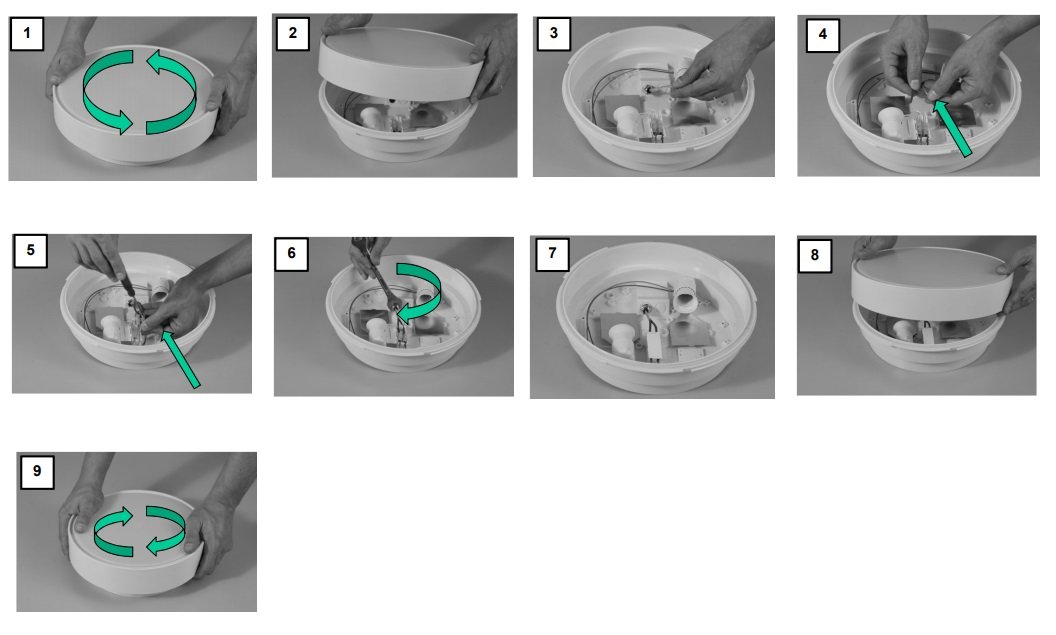 1

2

3

4

5

6

7

8

9