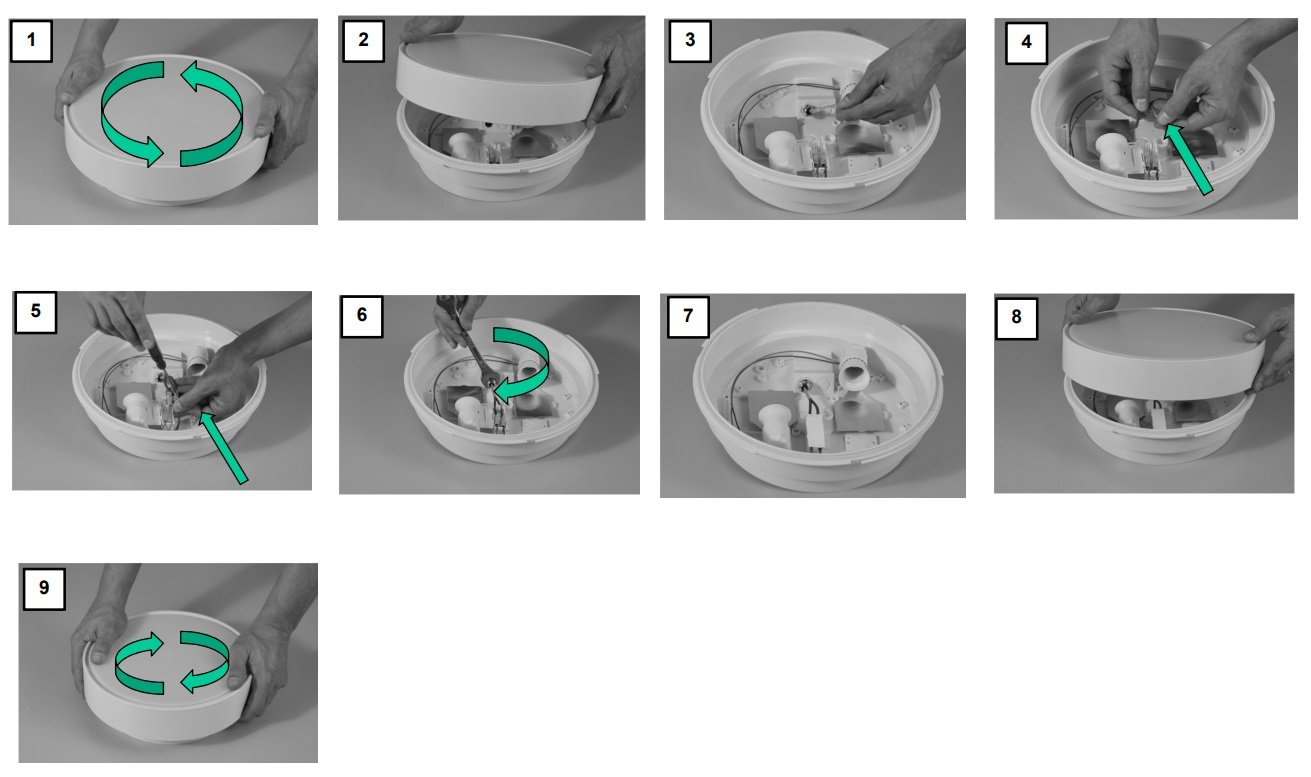 1

2

3

4

5

6

7

8

9