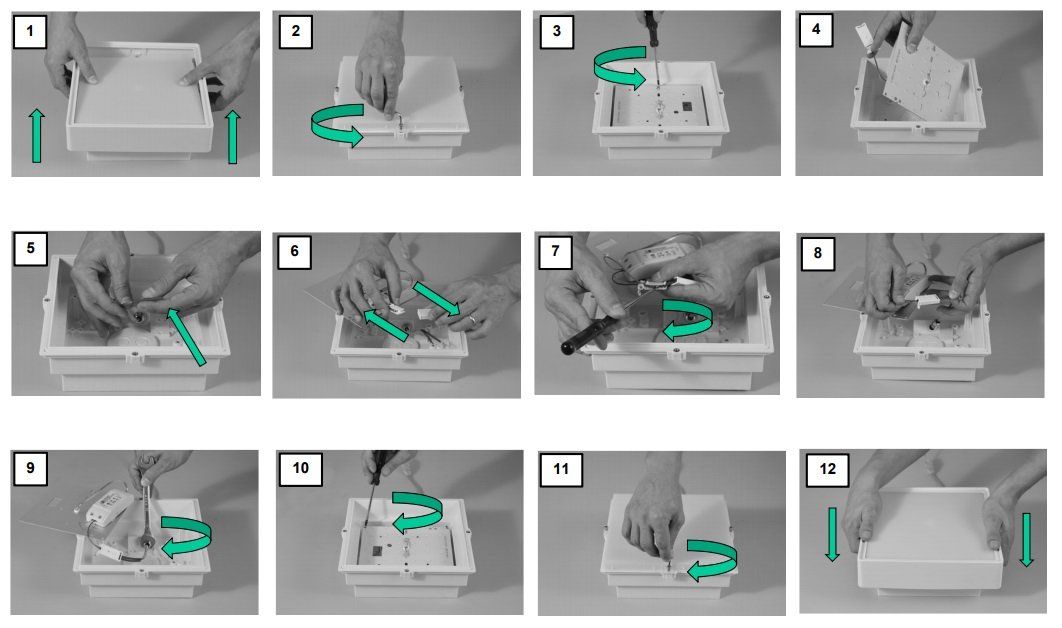 1

2

3

4

5

6

7

8

9

10

11

12