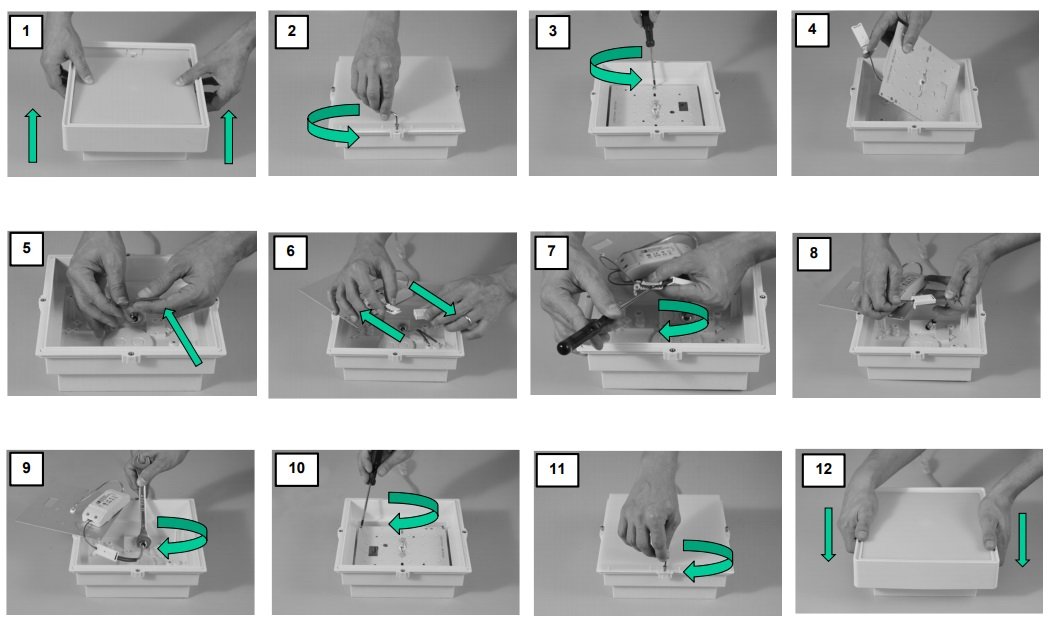 1

2

3

4

5

6

7

8

9

10

11

12