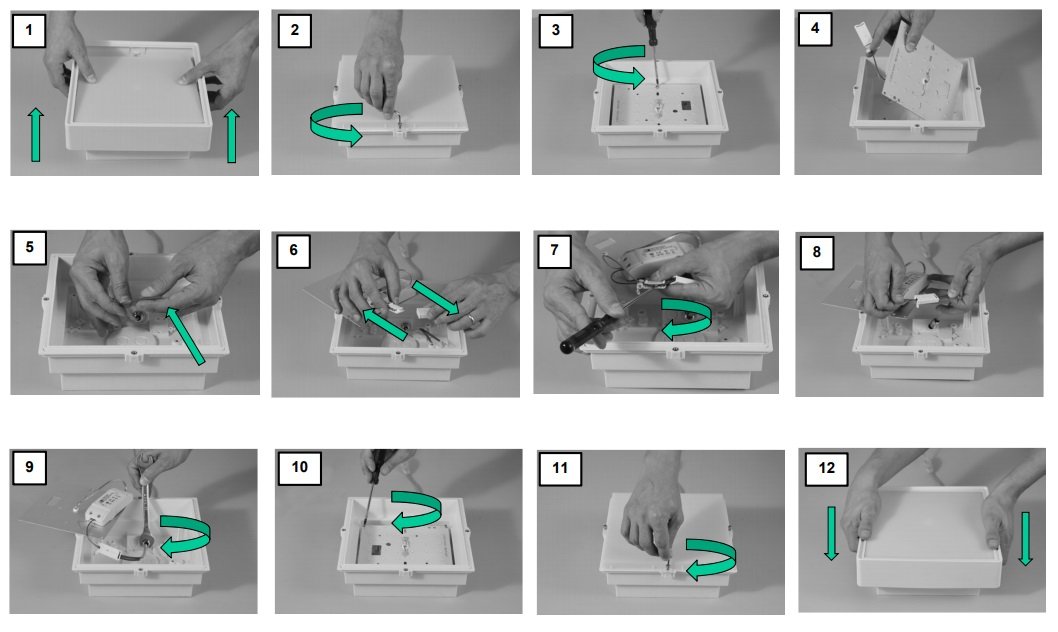 1

2

3

4

5

6

7

8

9

10

11

12