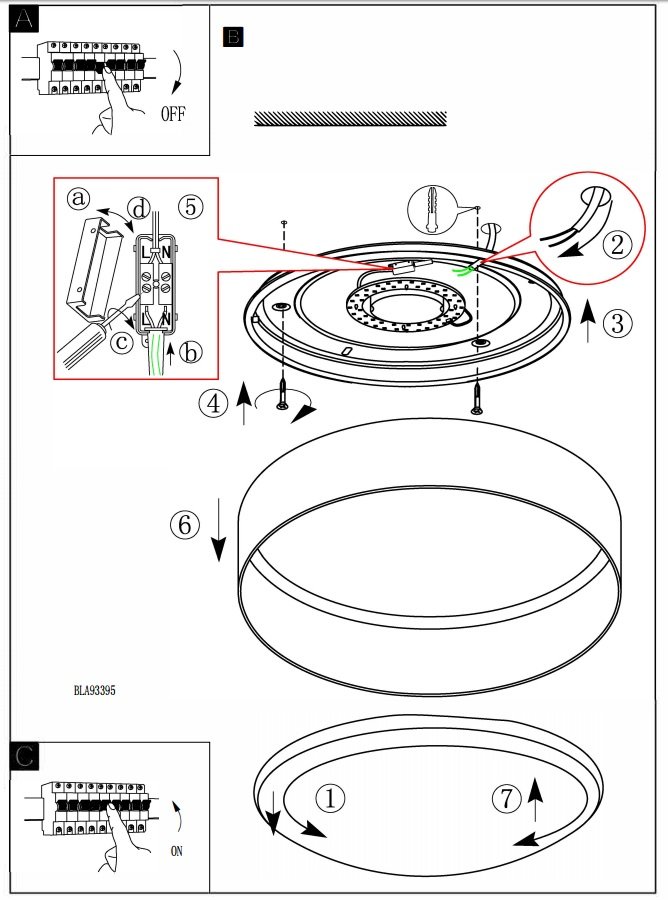 A

OFF

B

ⓐ ⓓ ⑤

L N

L N

ⓒ ⓑ

②

③

④

⑥

BLA93395

C

ON

①

⑦