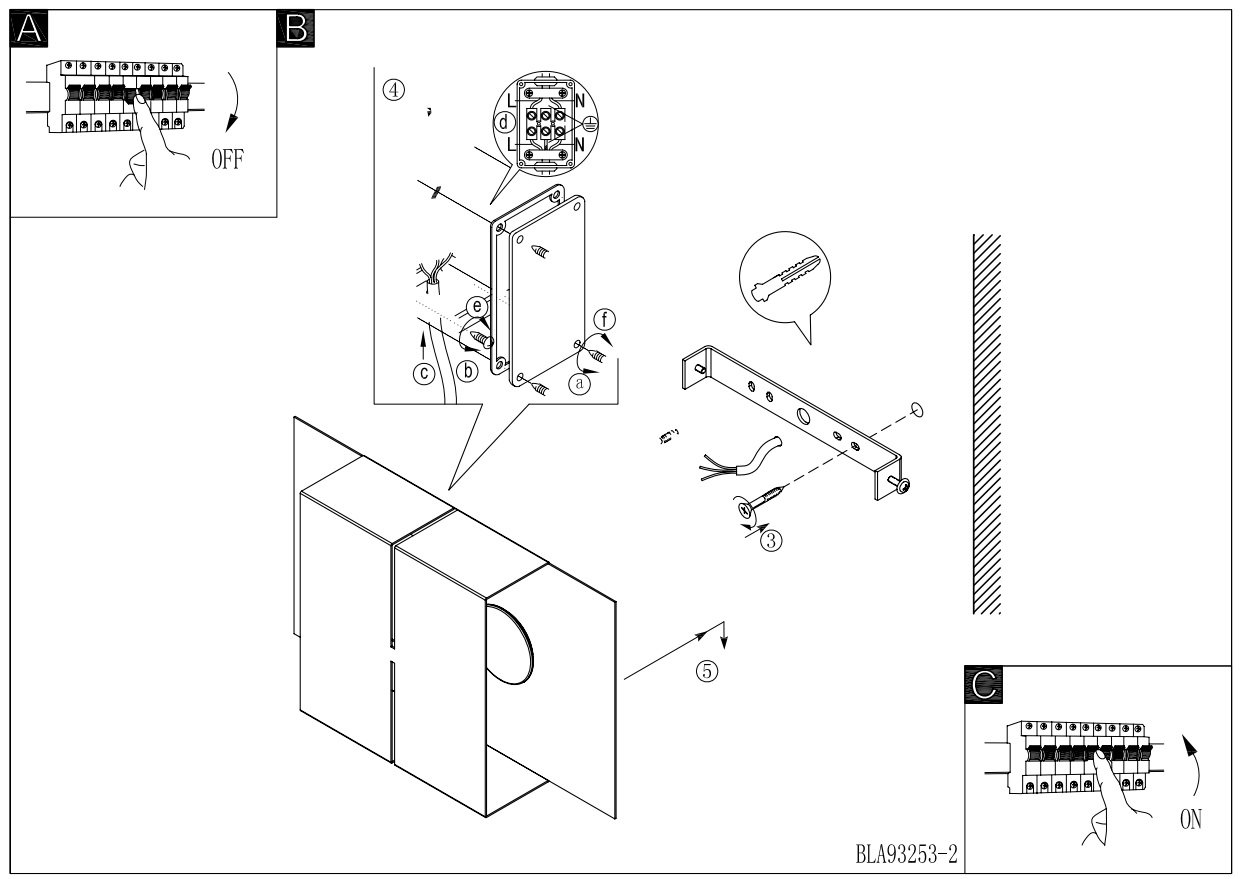 A

OFF

B

④

L N

d

L N

e

f

c b a

③

⑤

C

ON

BLA93253-2