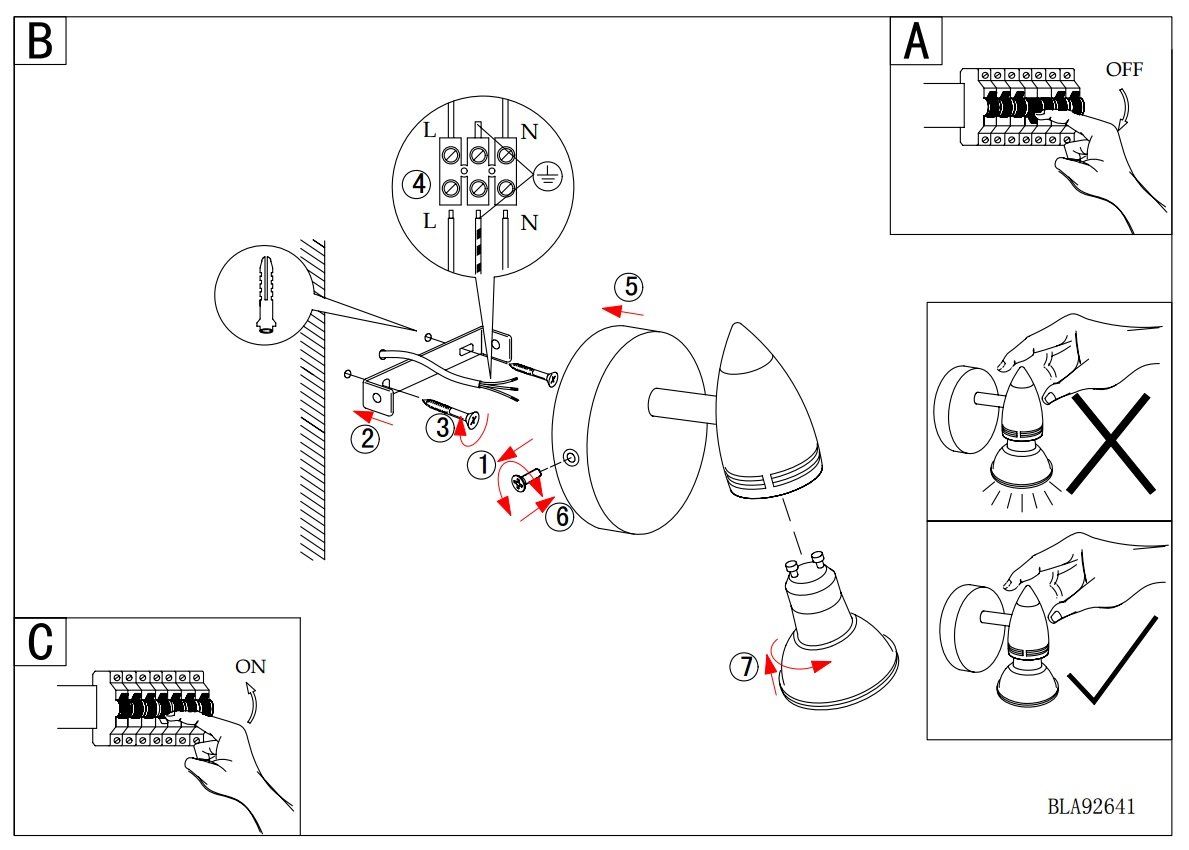 B

A

OFF

L
N
4
L
N

5

2
3
1
6

7

C

ON

BLA92641