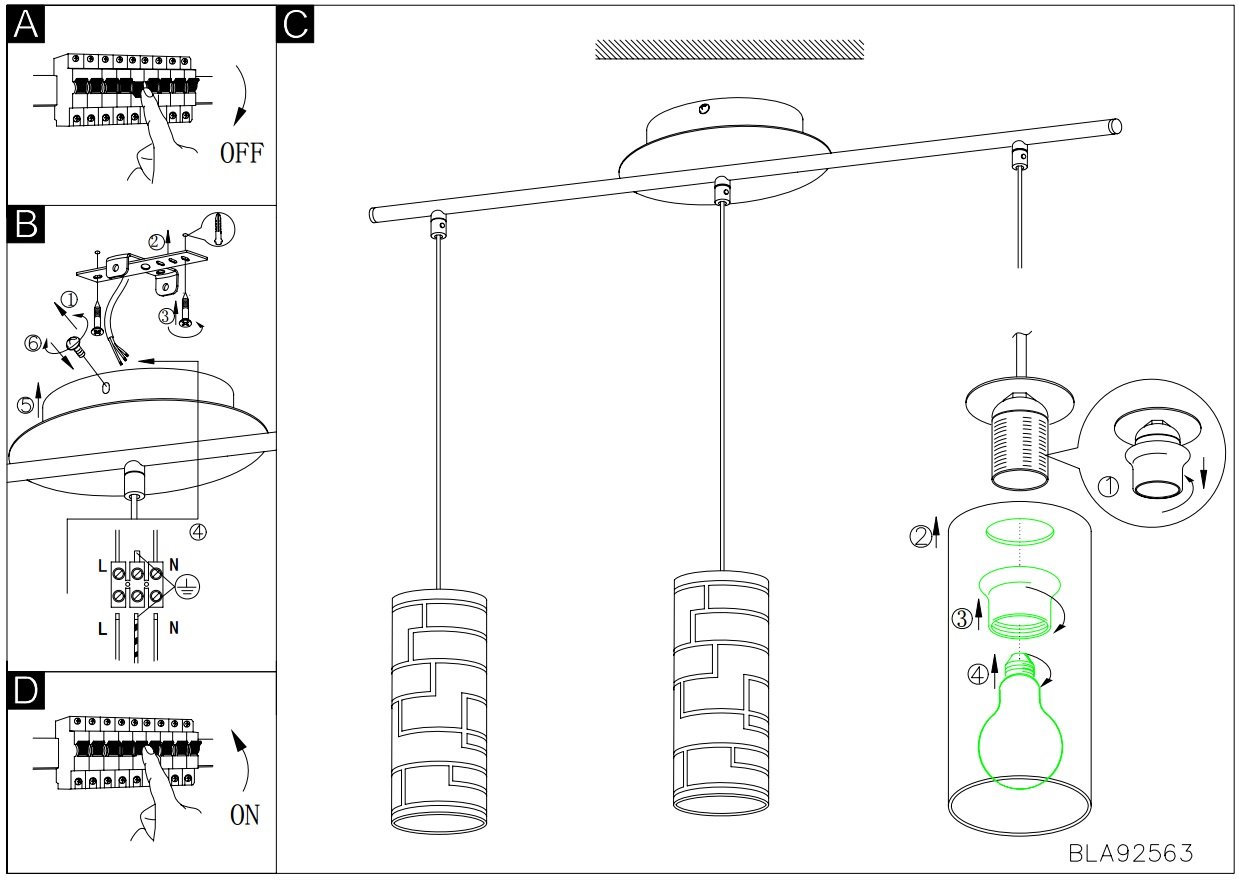 A

OFF

B

② ① ③ ⑥ ⑤ ④

L N

L N

D

ON

C

① ② ③ ④

BLA92563