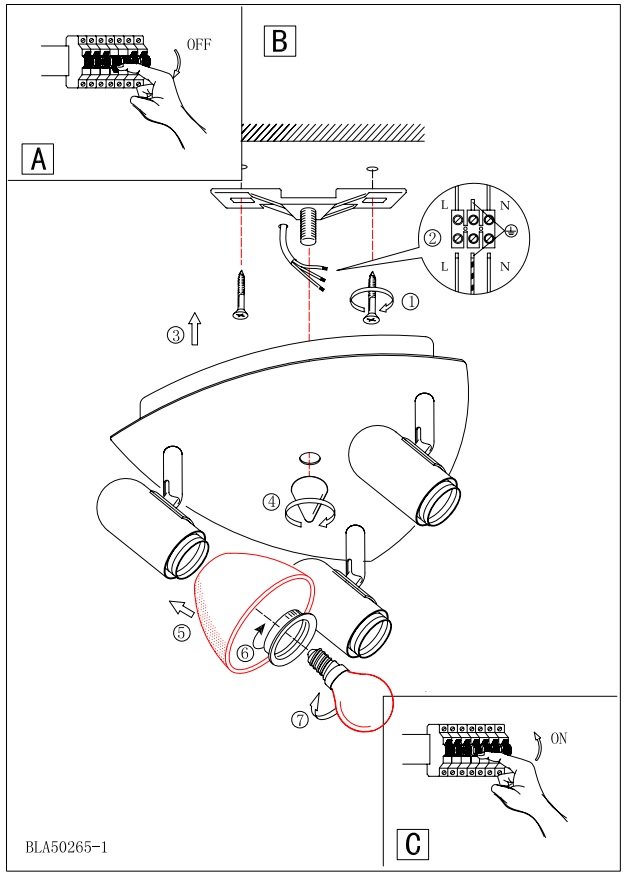 OFF

A

B

L N

②

L N

①

③

④

⑤

⑥

⑦

ON

C

BLA50265-1