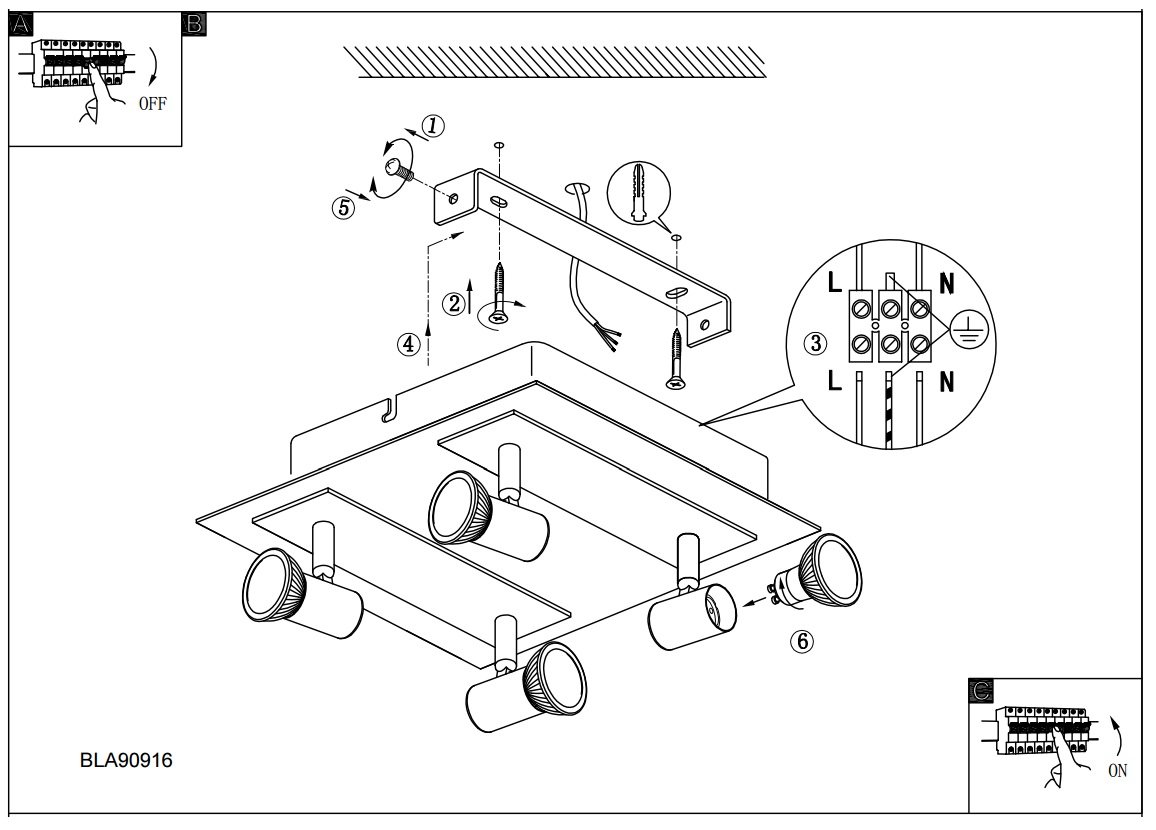 A

OFF

B

①

⑤

②

④

L N

③

L N

⑥

BLA90916

C

ON