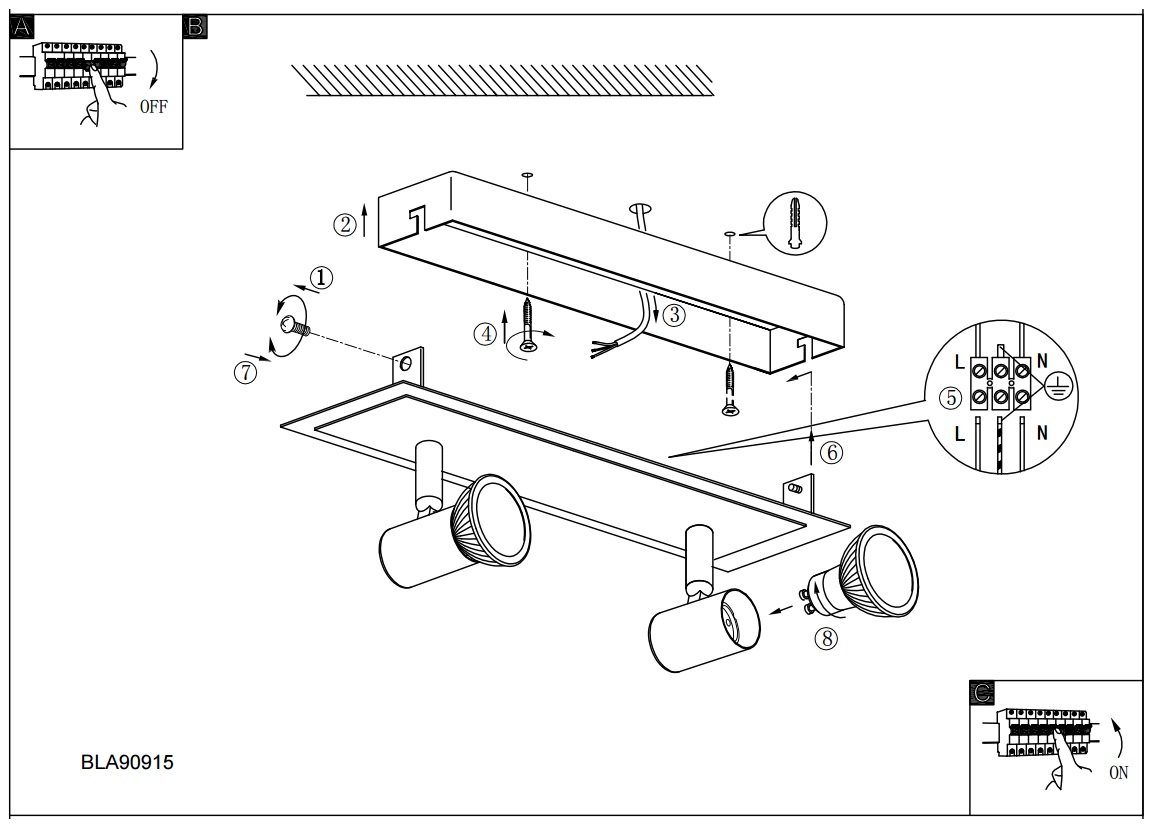 A
OFF
B
②
①
④
③
⑦
L
N
⑤
L
N
⑥
⑧
BLA90915
C
ON