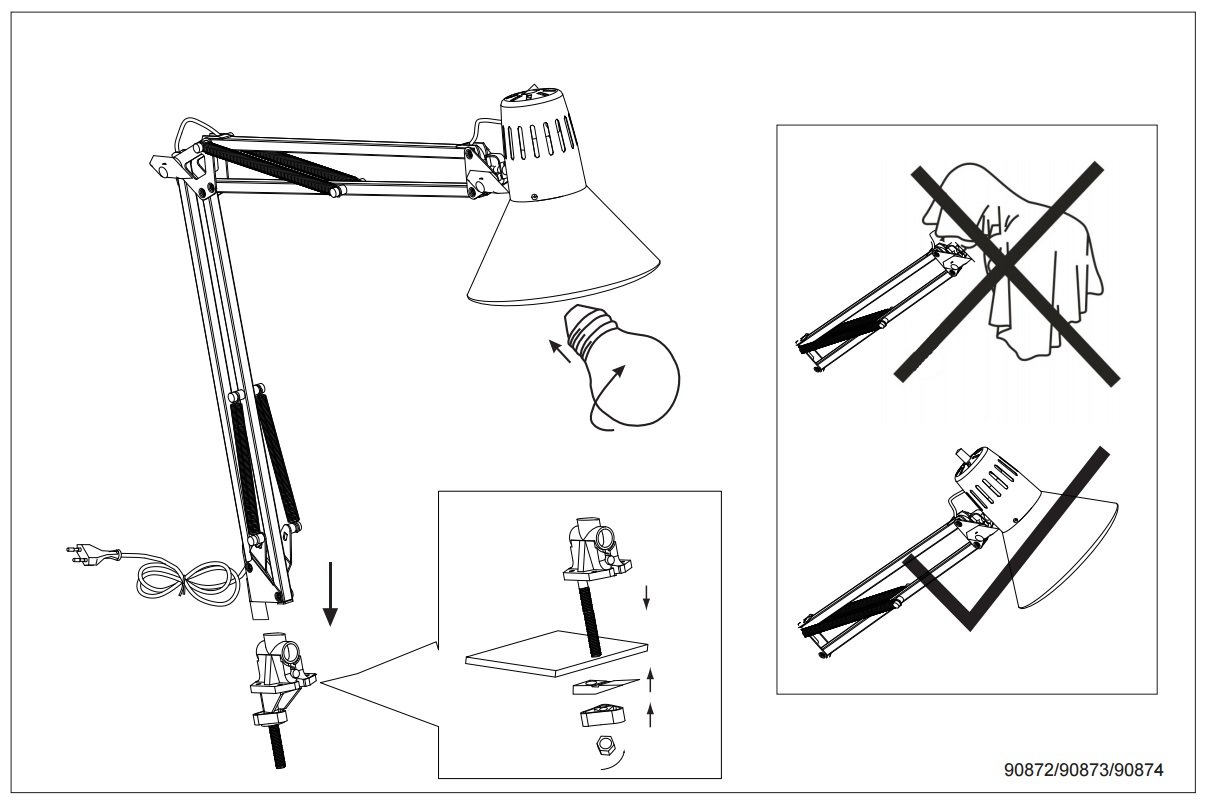 90872/90873/90874