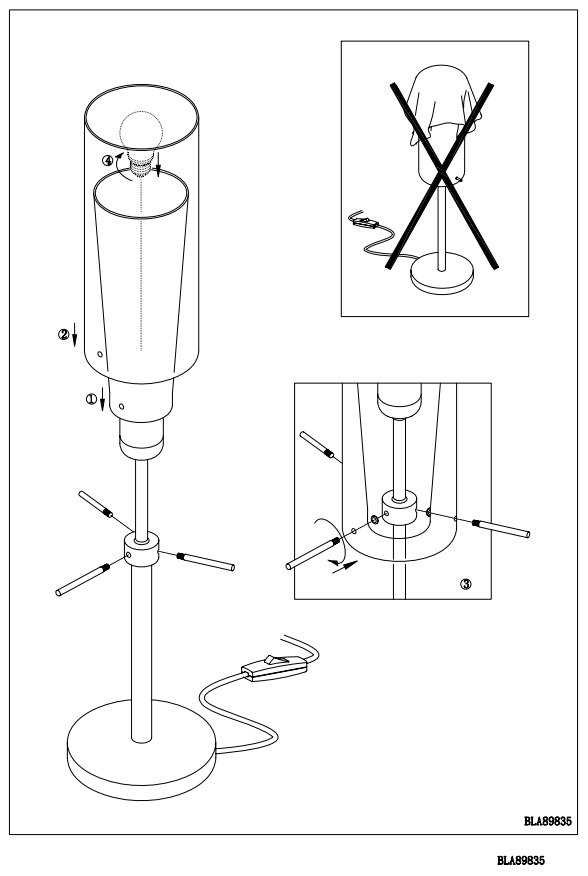 ④
②
①
③
BLA89835
BLA89835