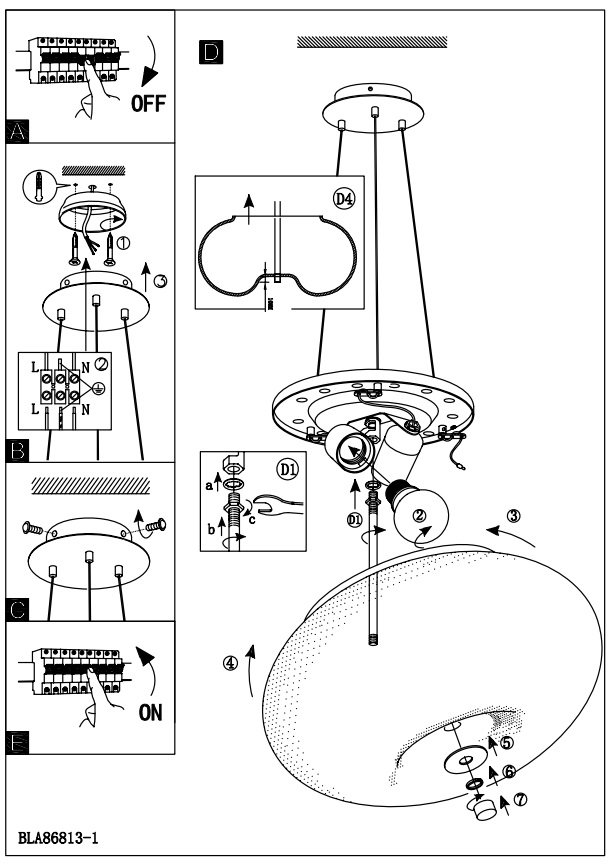 OFF
A
①
③
L
N
②
L
N
B
C
ON
E
D
D4
D1
a
b
c
D1
②
③
④
⑤
⑥
⑦
BLA86813-1