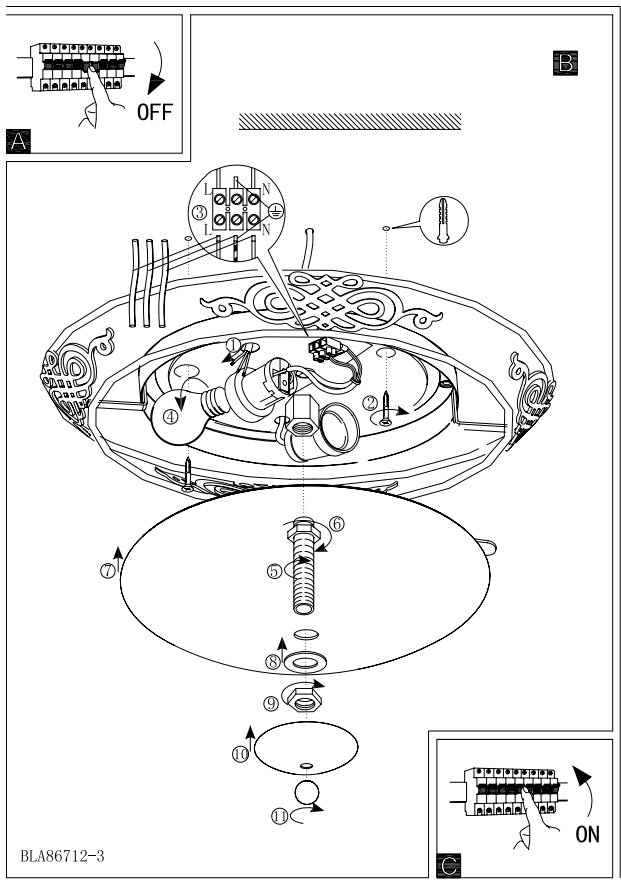 OFF
A
B
L N
3
L N
1
2
4
6
5
7
8
9
10
11
ON
C
BLA86712-3