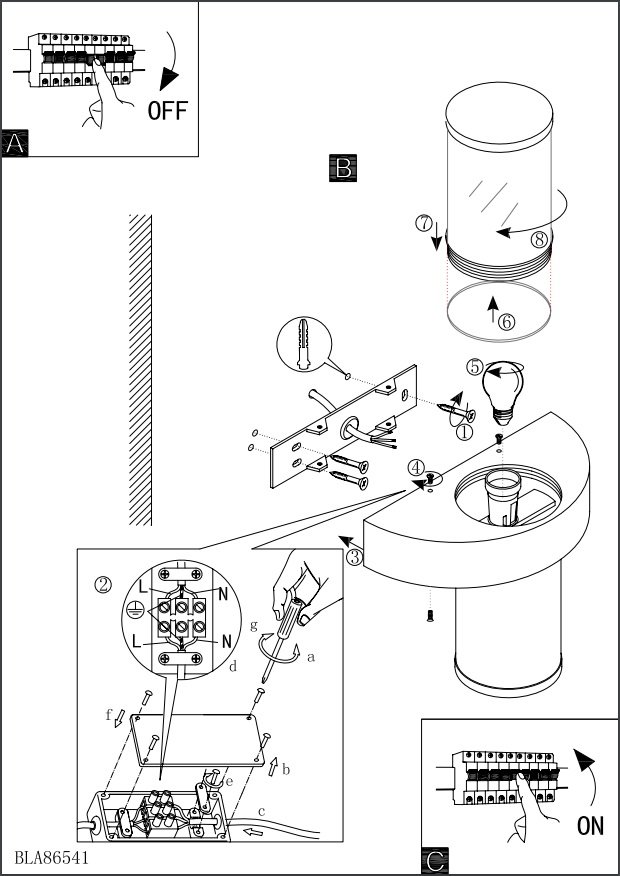 OFF
A
B
7
8
6
5
1
4
3
2
L
N
L
N
d
g
a
f
b
e
c
ON
C
BLA86541