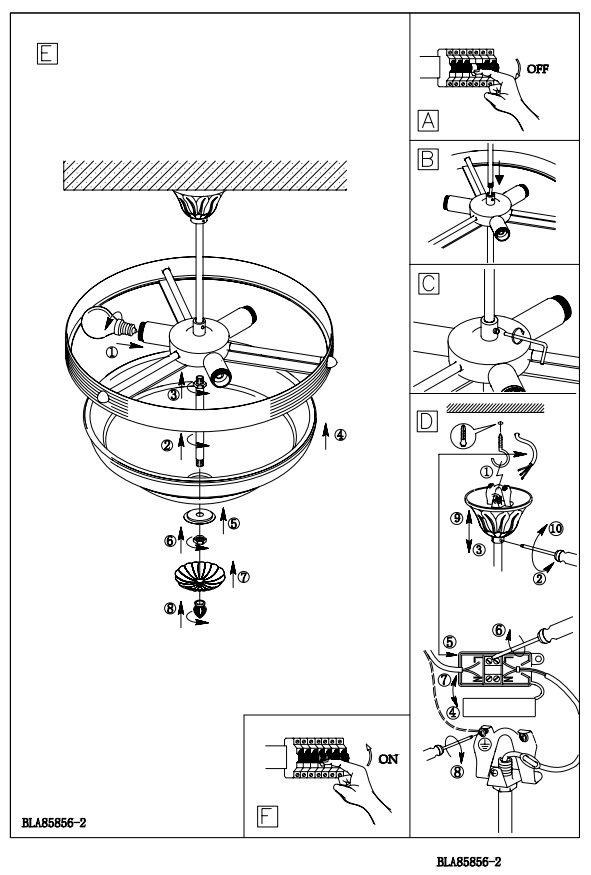 E

①
③
②
④
⑤
⑥
⑦
⑧

BLA85856-2

OFF
A

B

C

D
①
⑨
③
⑩
②
⑤
⑥
⑦
④
⑧

ON
F

BLA85856-2