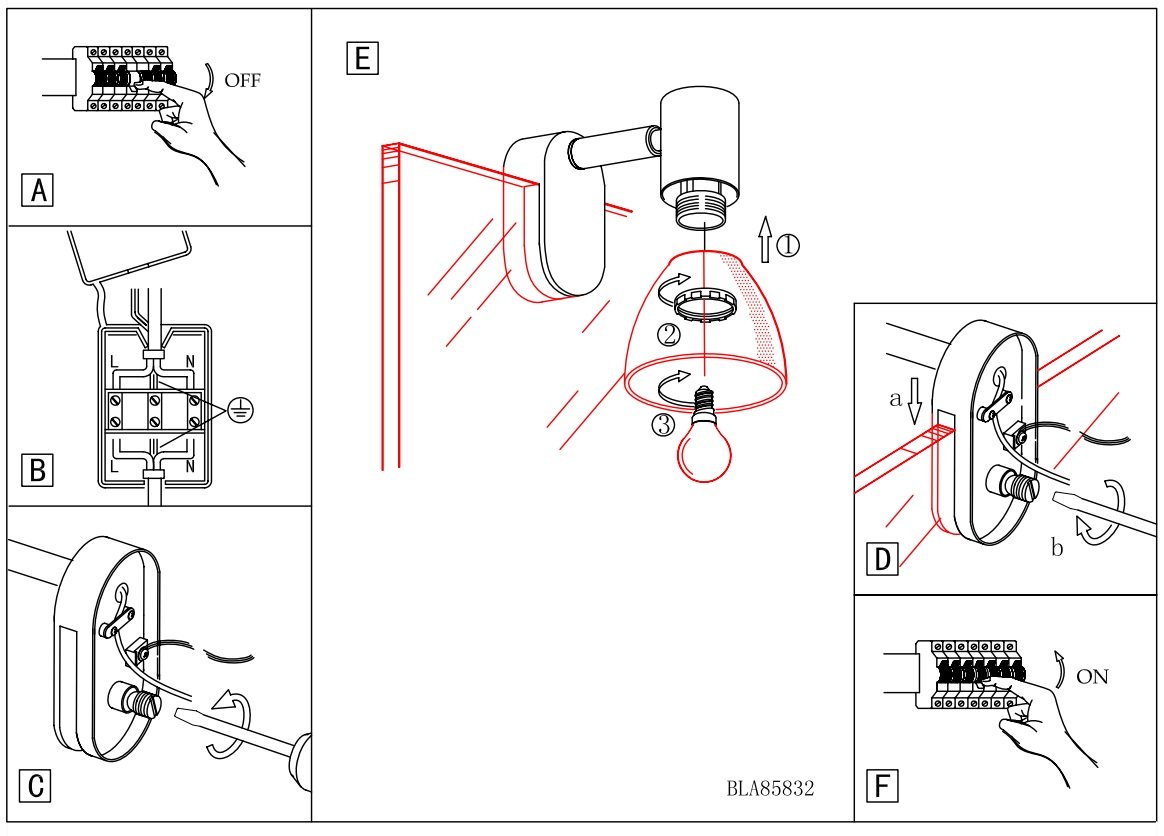 OFF

A

L N

L N

B

C

E

①

②

③

BLA85832

a

b

D

ON

F