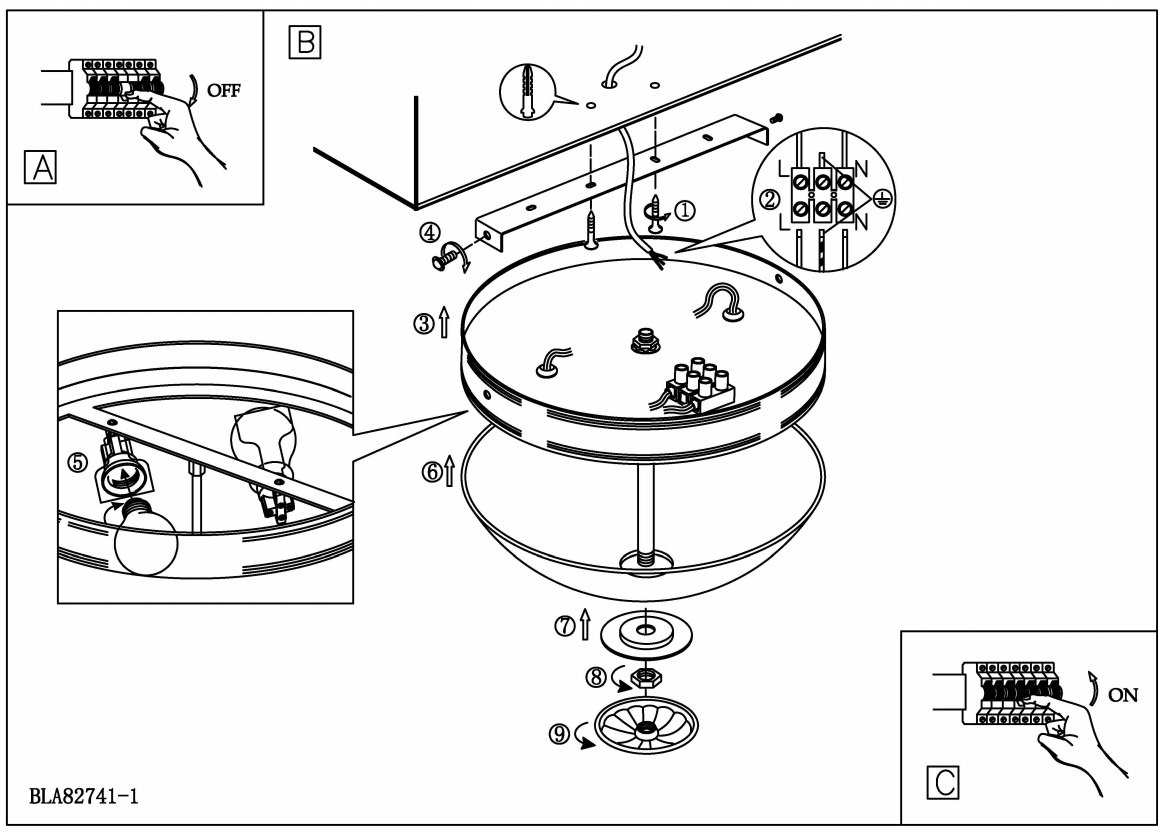 OFF
A
B
①
②
L N
L N
③
④
⑤
⑥
⑦
⑧
⑨
ON
C
BLA82741-1