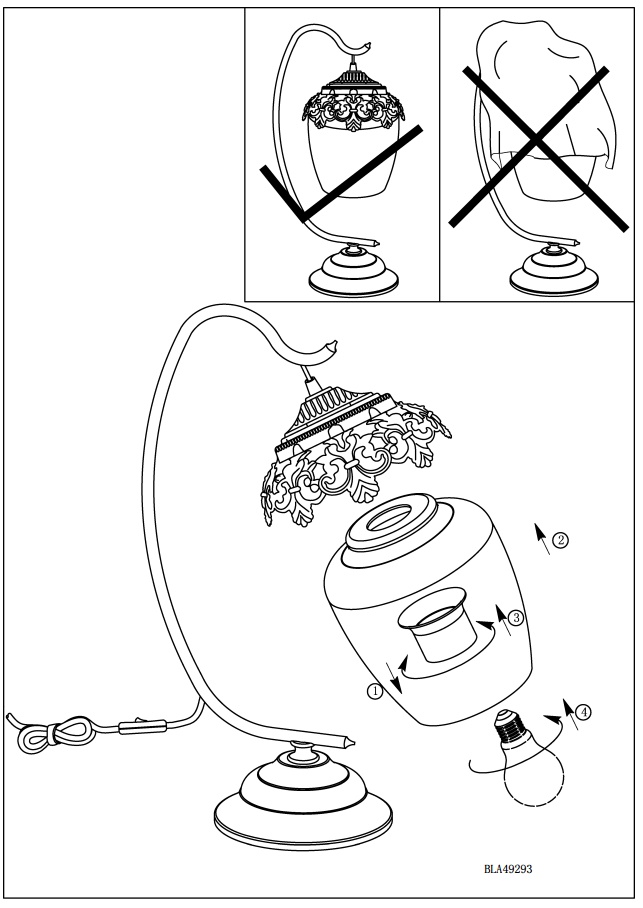 ②
③
①
④
BLA49293