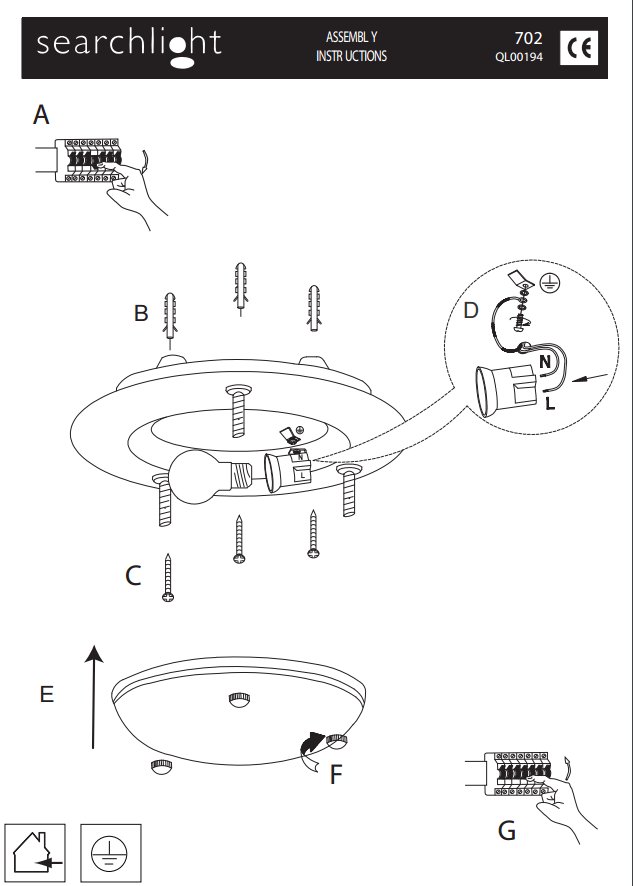 searchlight

ASSEMBL Y
INSTR UCTIONS

702
QL00194

CE

A

B

D

N

L

N
L

C

E

F

G