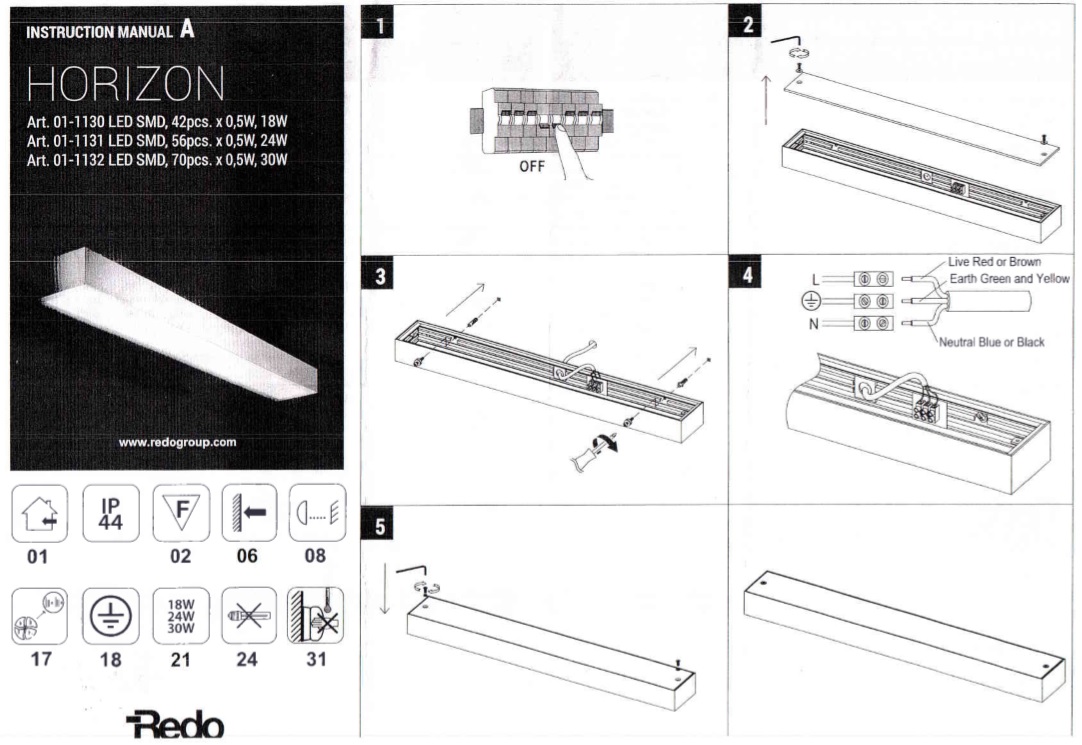 INSTRUCTION MANUAL A

HORIZON

Art. 01-1130 LED SMD, 42pcs. x 0,5W, 18W
Art. 01-1131 LED SMD, 56pcs. x 0,5W, 24W
Art. 01-1132 LED SMD, 70pcs. x 0,5W, 30W

www.redogroup.com

IP 44

F

01 02 06 08

18W
24W
30W

17 18 21 24 31

Redo

1

OFF

2

3

4

L
N

Live Red or Brown
Earth Green and Yellow
Neutral Blue or Black

5