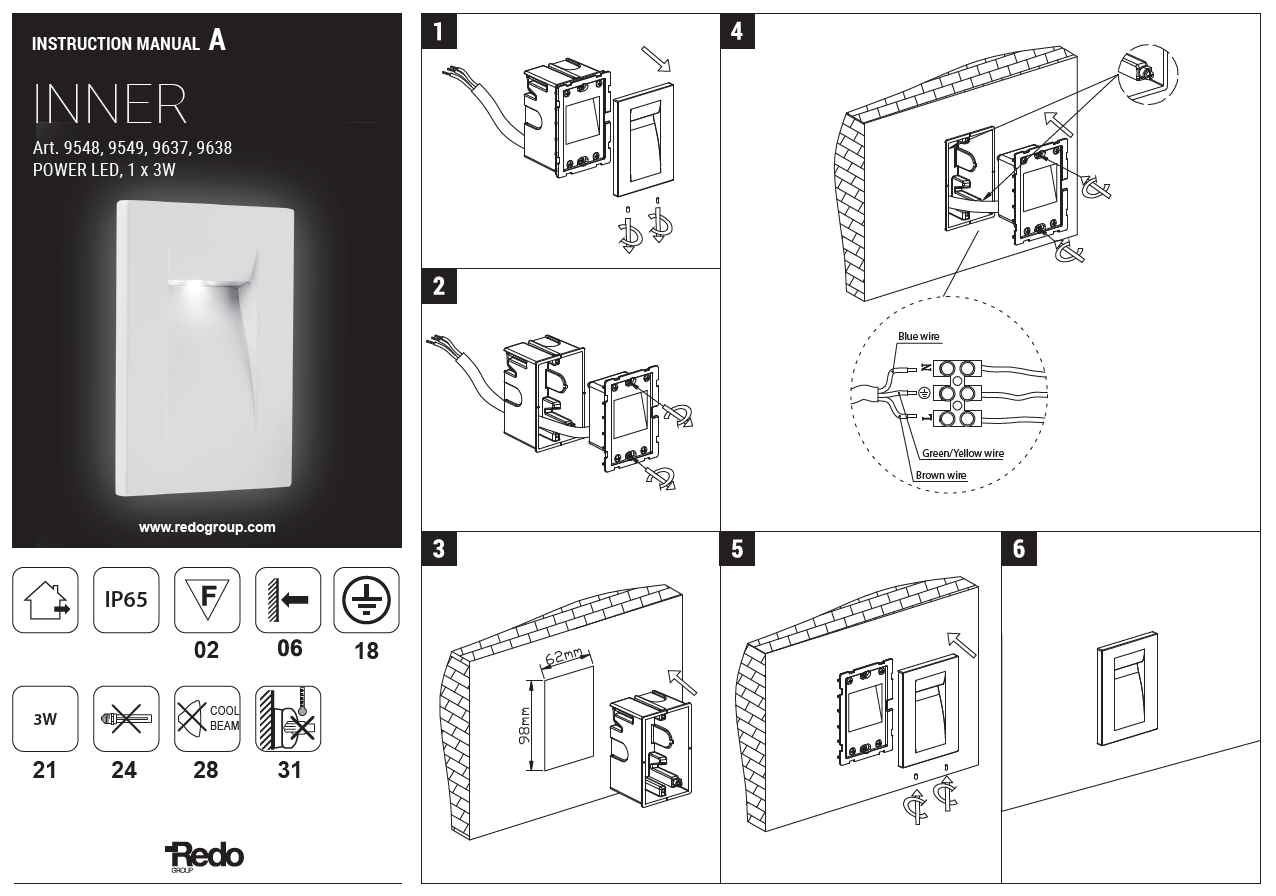 INSTRUCTION MANUAL A

INNER

Art. 9548, 9549, 9637, 9638
POWER LED, 1 x 3W

www.redogroup.com

IP65

F

02

06

18

3W

COOL BEAM

21

24

28

31

Redo
GROUP

1

2

3

62mm

98mm

4

Blue wire

N

L

Green/Yellow wire

Brown wire

5

6