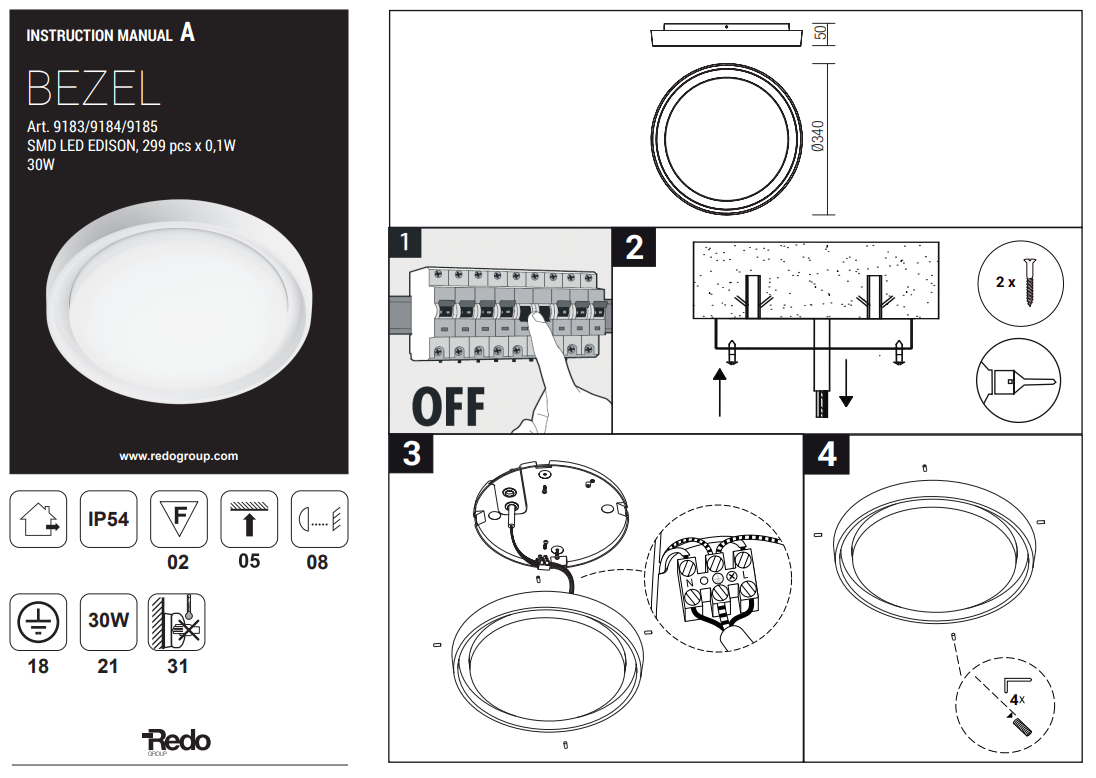 INSTRUCTION MANUAL A

BEZEL

Art. 9183/9184/9185
SMD LED EDISON, 299 pcs x 0,1W
30W

www.redogroup.com

IP54

F

02 05 08

30W

18 21 31

Redo
GROUP

50

Ø340

1

OFF

2

2 x

3

N L

4

4x