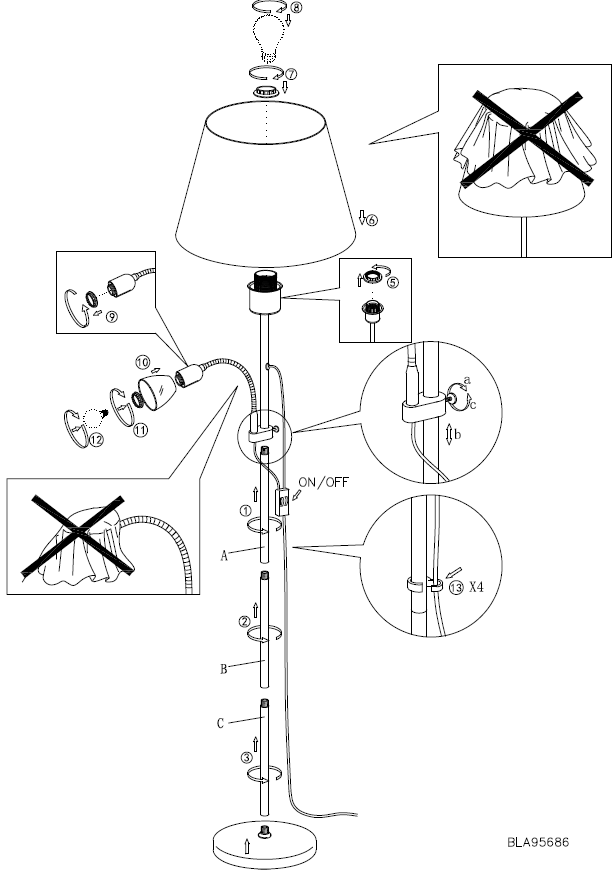 ⑧
⑦
⑥
⑤
⑨
⑩
⑪
⑫
a
c
b
ON/OFF
①
A
⑬ X4
②
B
C
③
BLA95686