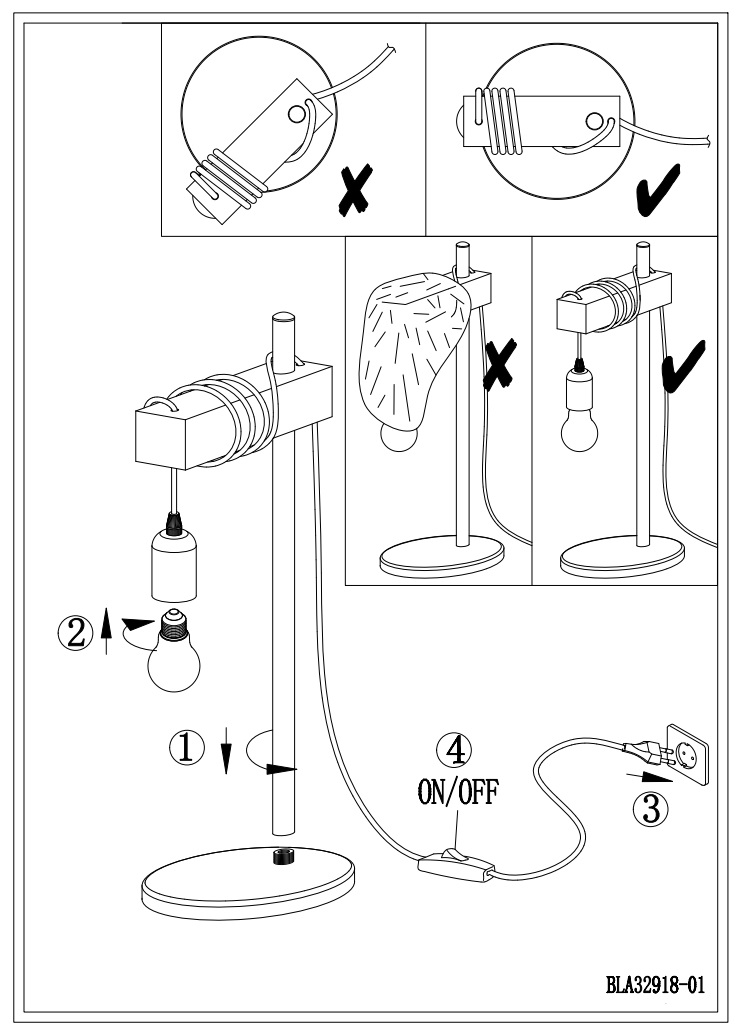 ②

①

④
ON/OFF

③

BLA32918-01