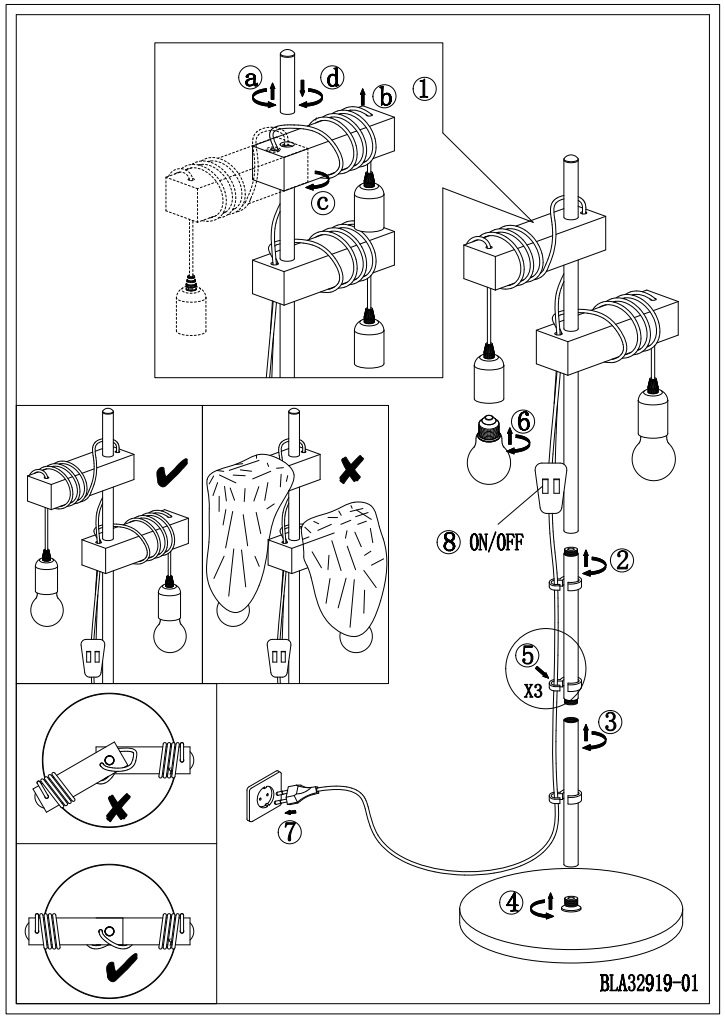 a
d
b
①
c
⑥
⑧ ON/OFF
②
⑤
X3
③
⑦
④
BLA32919-01