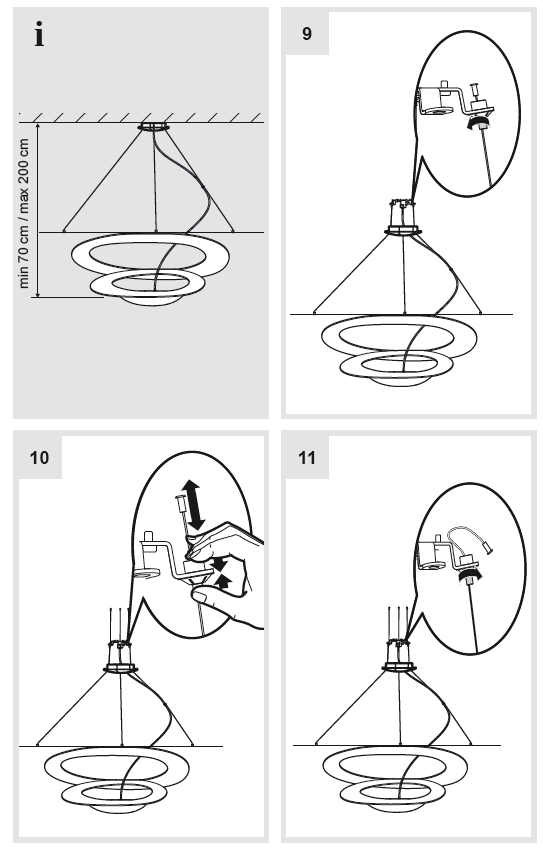 i

min 70 cm / max 200 cm

9

10

11