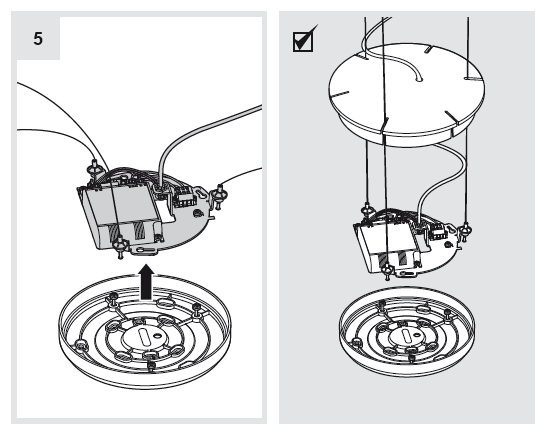 5