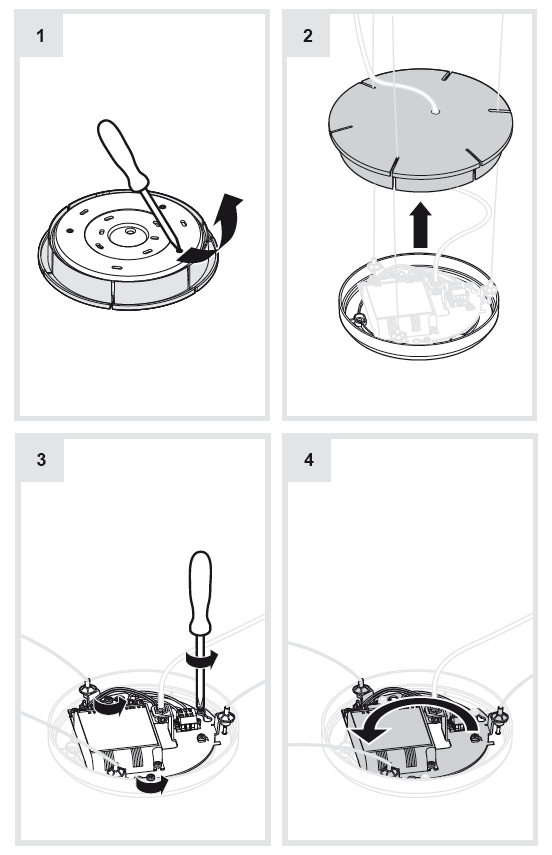 1

2

3

4