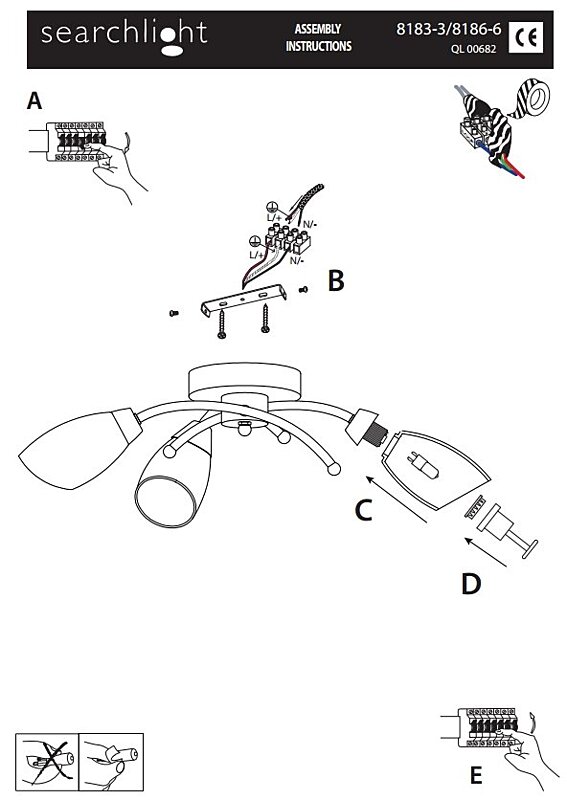 searchlight

ASSEMBLY INSTRUCTIONS

8183-3/8186-6

QL 00682

CE

A

L/+

N/-

L/+

N/-

B

C

D

E