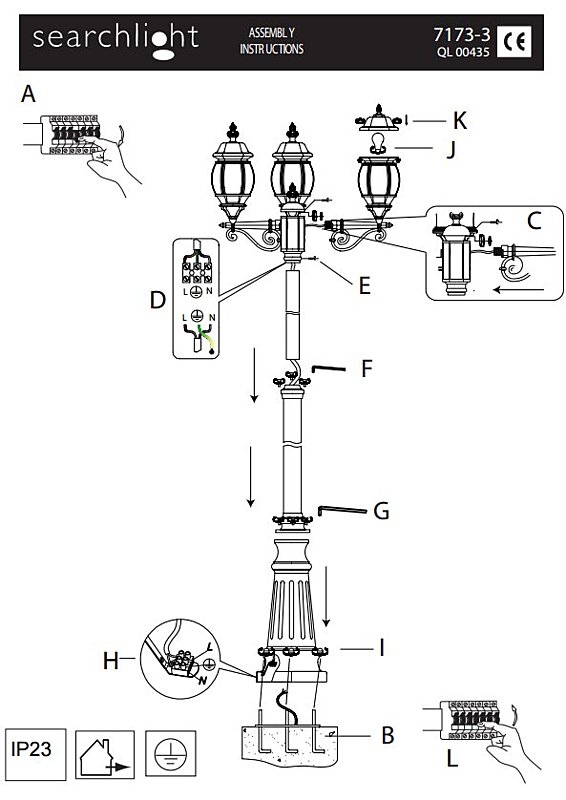 searchlight

ASSEMBLY INSTRUCTIONS

7173-3
QL 00435

CE

A

K

J

C

D

L N

L N

E

F

G

H

L

N

I

B

L

IP23