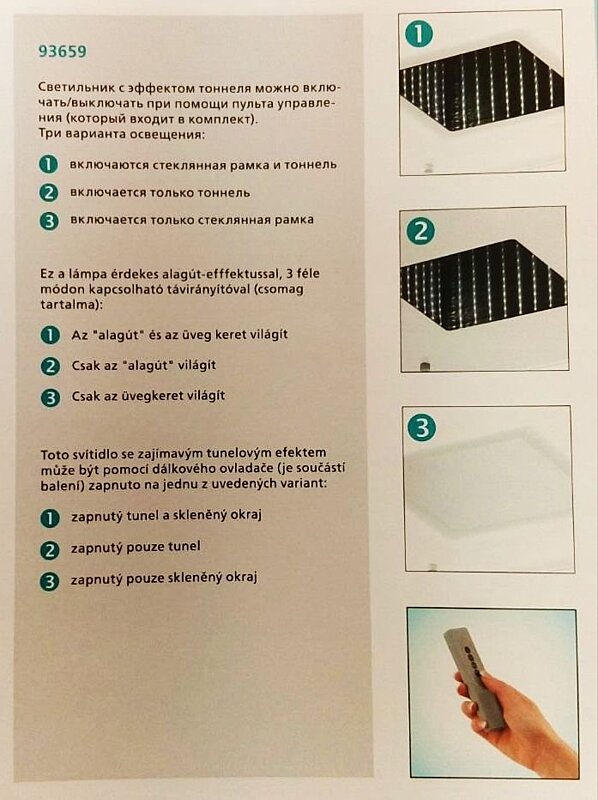 93659

Светильник с эффектом тоннеля можно включать/выключать при помощи пульта управления (который входит в комплект).
Три варианта освещения:

1 включаются стеклянная рамка и тоннель

2 включается только тоннель

3 включается только стеклянная рамка

Ez a lámpa érdekes alagút-efffektussal, 3 féle módon kapcsolható távirányítóval (csomag tartalma):

1 Az "alagút" és az üveg keret világít

2 Csak az "alagút" világít

3 Csak az üvegkeret világít

Toto svítidlo se zajímavým tunelovým efektem může být pomocí dálkového ovladače (je součástí balení) zapnuto na jednu z uvedených variant:

1 zapnutý tunel a skleněný okraj

2 zapnutý pouze tunel

3 zapnutý pouze skleněný okraj

1

2

3