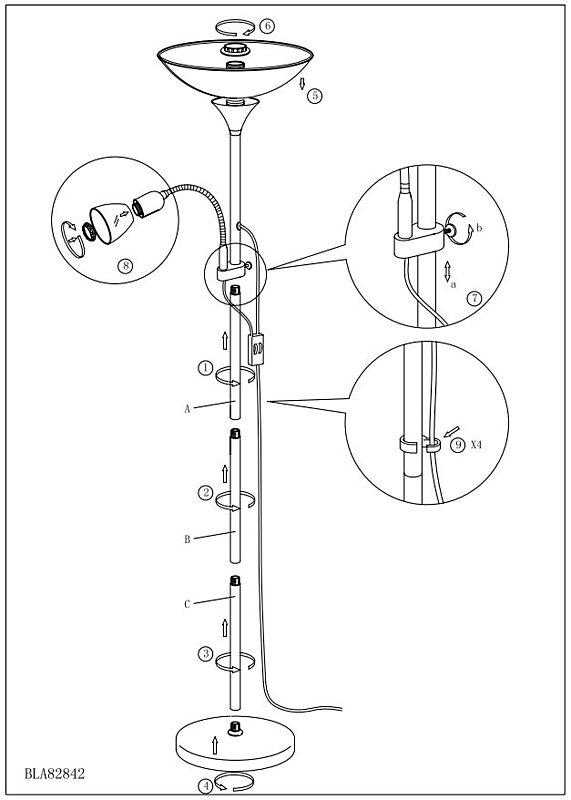 6
5
8
b
a
7
1
A
9 X4
2
B
C
3
BLA82842
4