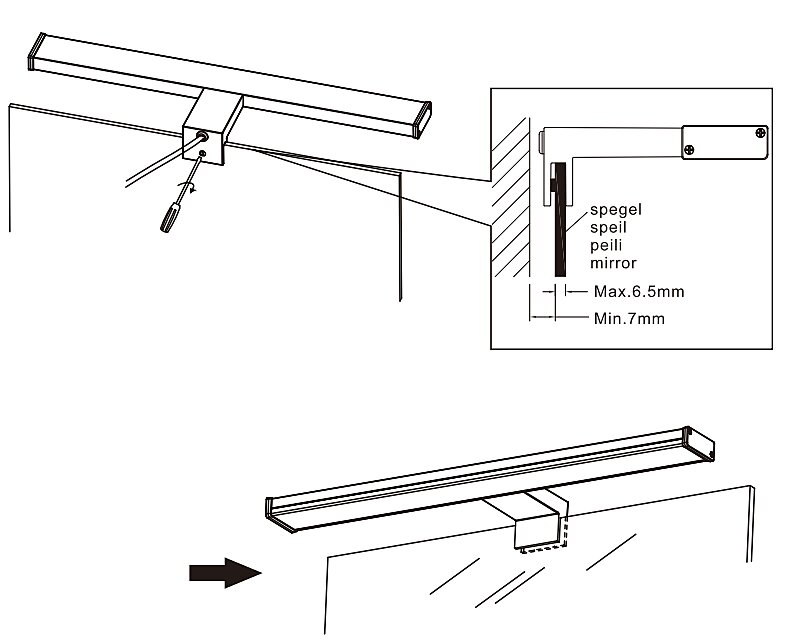 spegel
speil
peili
mirror

Max.6.5mm
Min.7mm