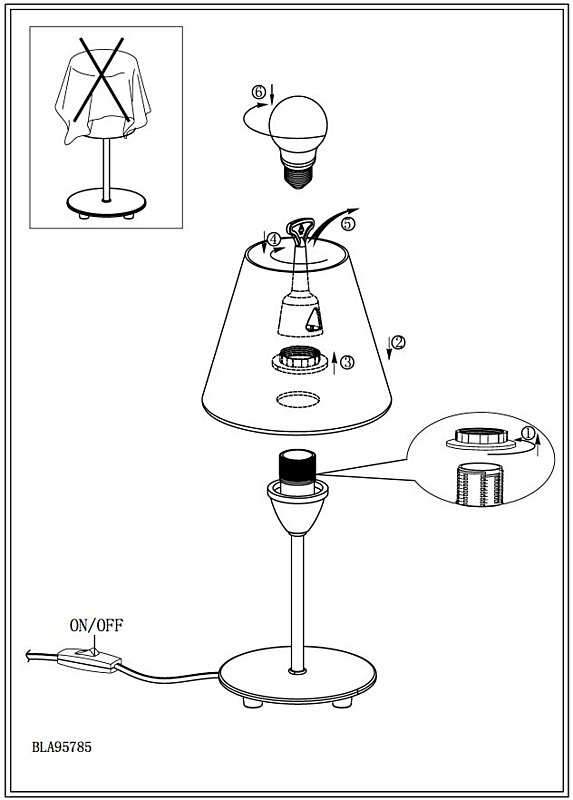 ⑥

④

⑤

②

③

①

ON/OFF

BLA95785