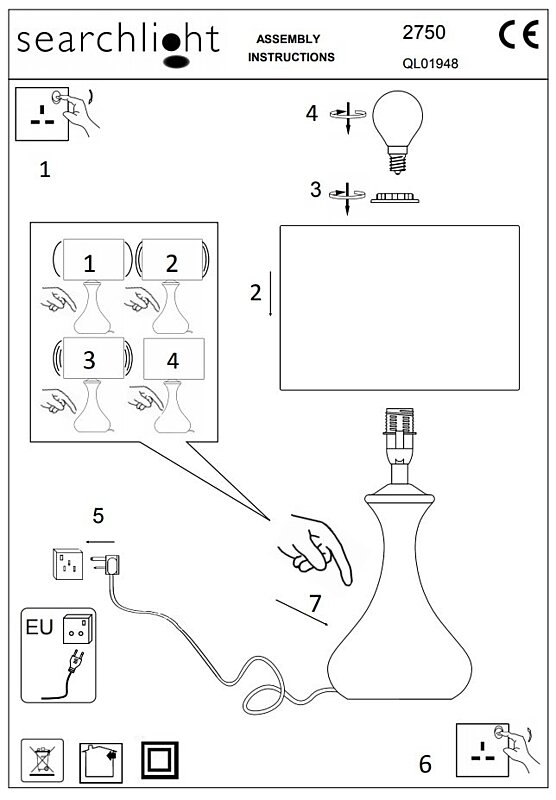 searchlight

ASSEMBLY INSTRUCTIONS

2750

QL01948

CE

1

4

3

2

1

2

3

4

5

7

EU

6