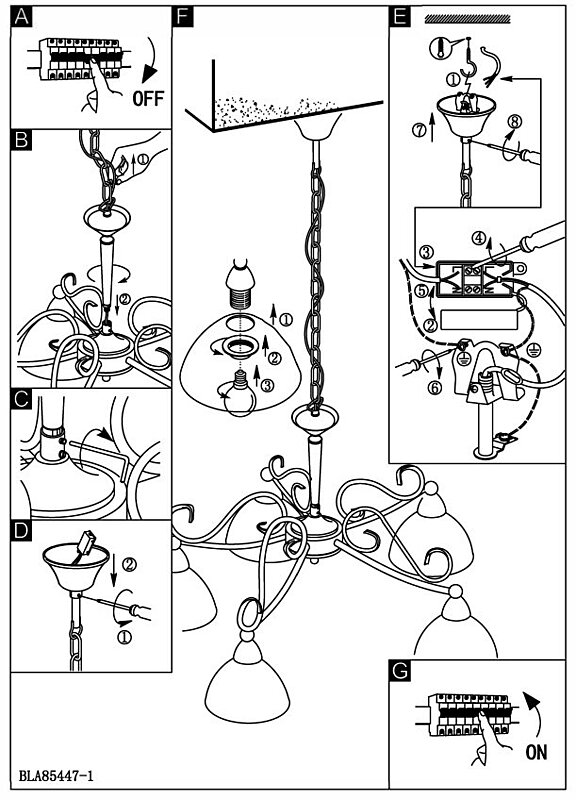 A

OFF

B

①

②

C

D

②

①

F

①

②

③

E

①

⑦

⑧

③

④

⑤

②

⑥

G

ON

BLA85447-1