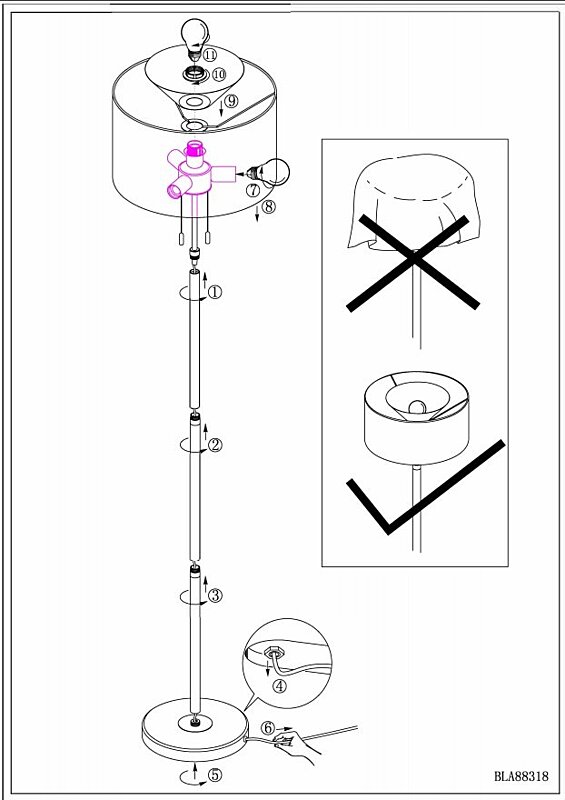 ⑪
⑩
⑨
⑦
⑧
①
②
③
④
⑥
⑤
BLA88318