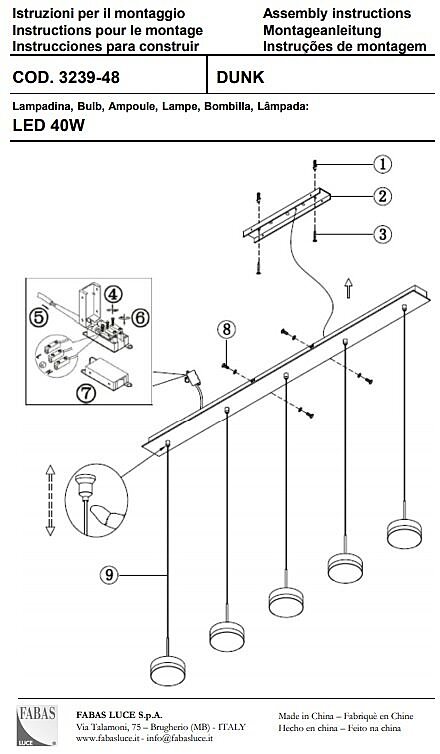 Istruzioni per il montaggio
Instructions pour le montage
Instrucciones para construir

Assembly instructions
Montageanleitung
Instruções de montagem

COD. 3239-48

DUNK

Lampadina, Bulb, Ampoule, Lampe, Bombilla, Lâmpada:
LED 40W

1
2
3
4
5
6
7
8
9

FABAS LUCE

FABAS LUCE S.p.A.
Via Talamoni, 75 – Brugherio (MB) - ITALY
www.fabasluce.it - info@fabasluce.it

Made in China – Fabriquè en Chine
Hecho en china – Feito na china