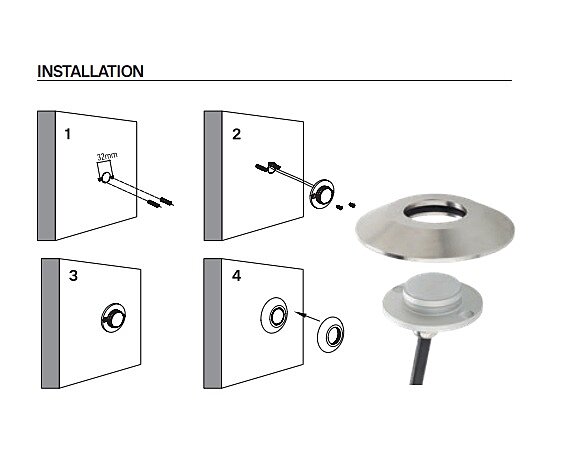 INSTALLATION

1

32mm

2

3

4