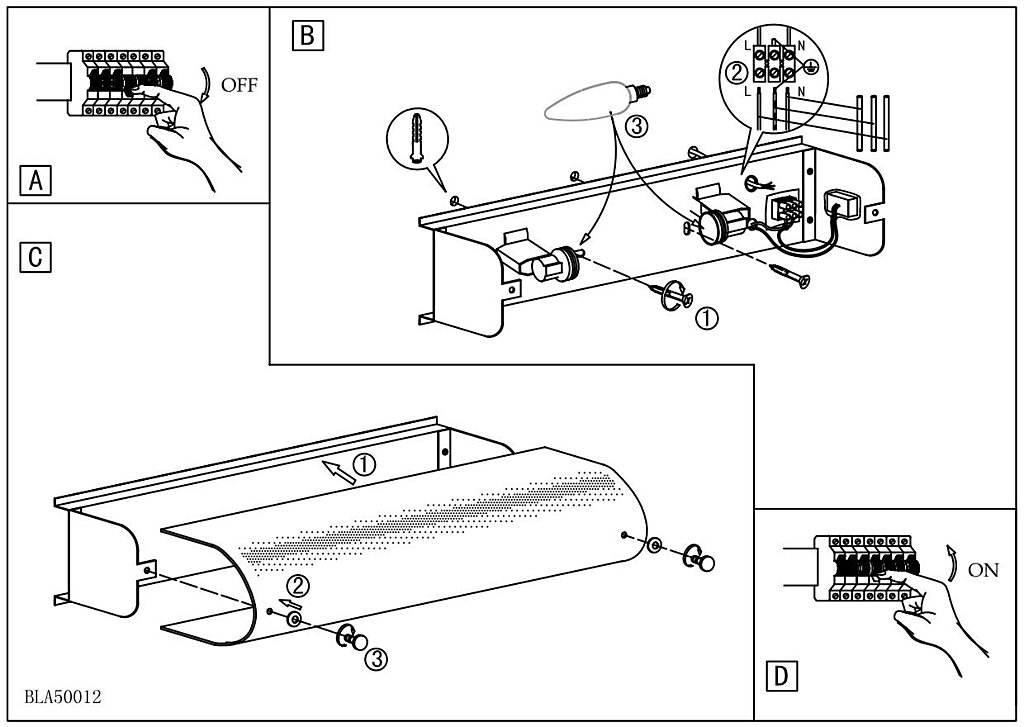 OFF

A

B

L N

②

L N

③

①

C

①

②

③

BLA50012

ON

D