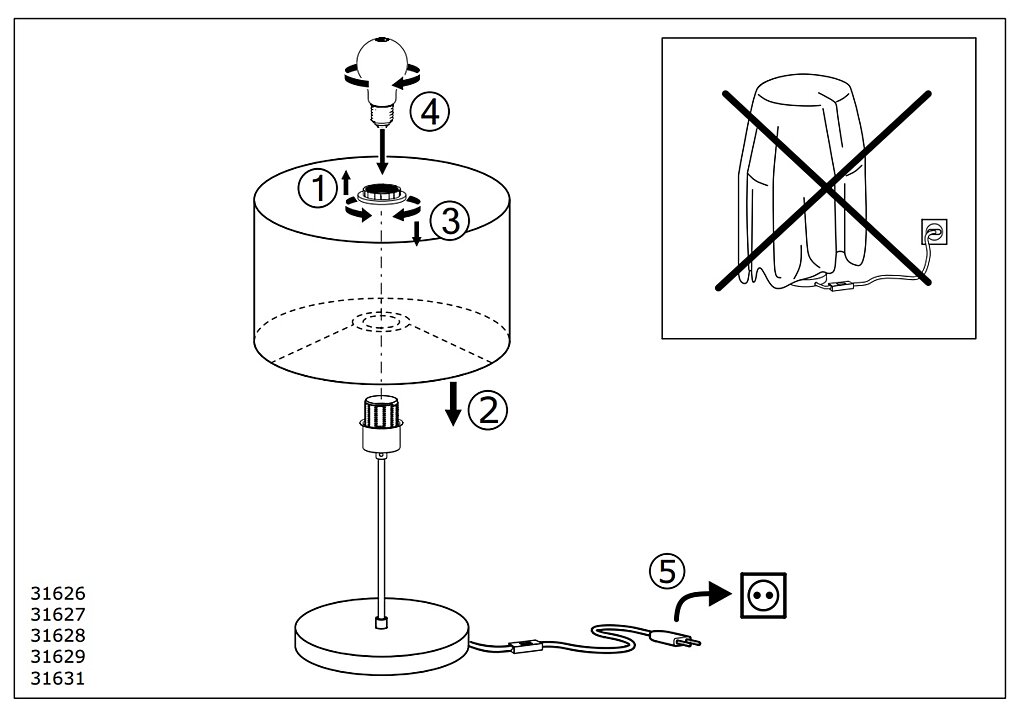 4
1
3
2
5
31626
31627
31628
31629
31631