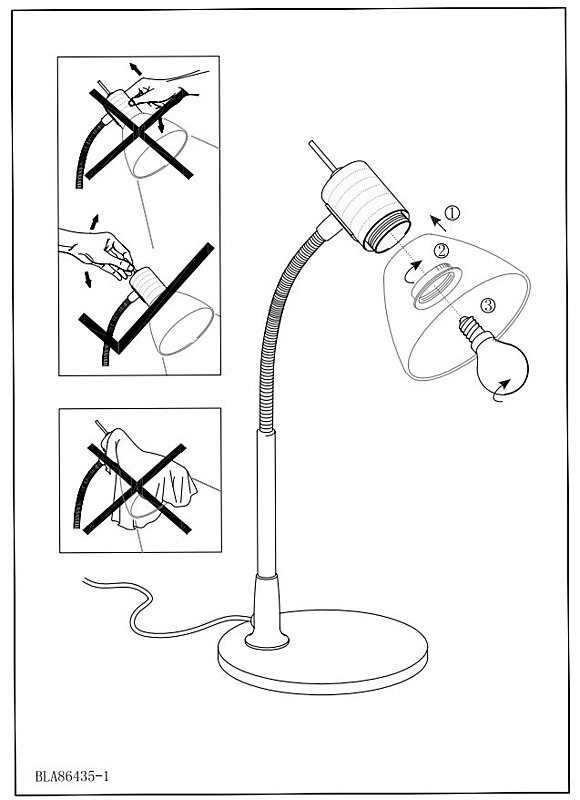 ①
②
③
BLA86435-1