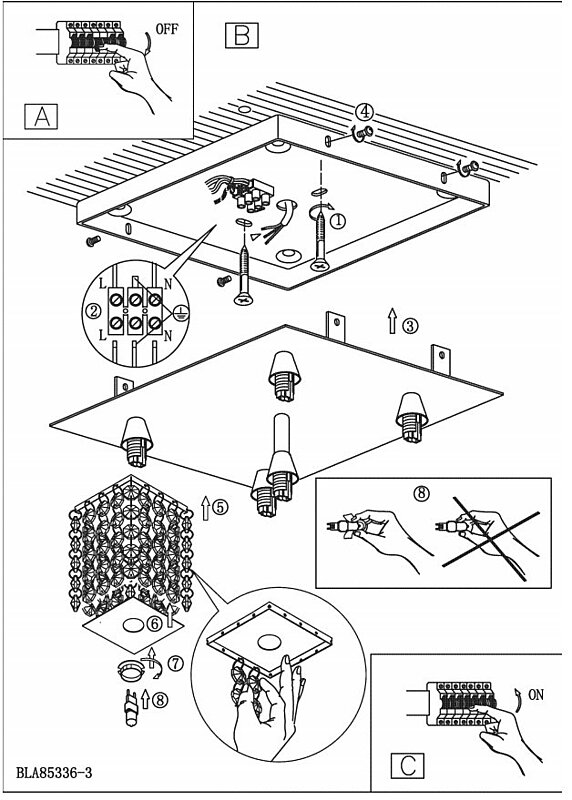 OFF

A

B

④

①

②
L N
L N

③

⑤

⑧

⑥

⑦

⑧

ON

C

BLA85336-3