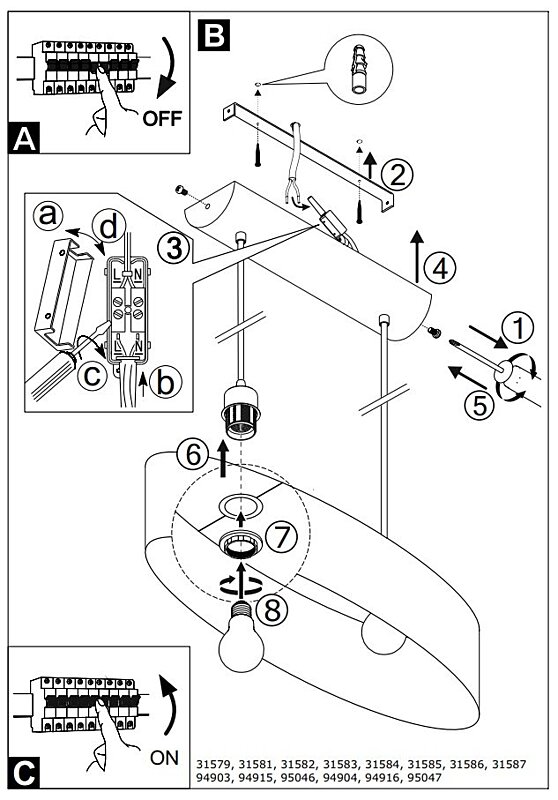 OFF
A
B
2
a
d
3
L N
L N
c
b
4
1
5
6
7
8
ON
C
31579, 31581, 31582, 31583, 31584, 31585, 31586, 31587
94903, 94915, 95046, 94904, 94916, 95047