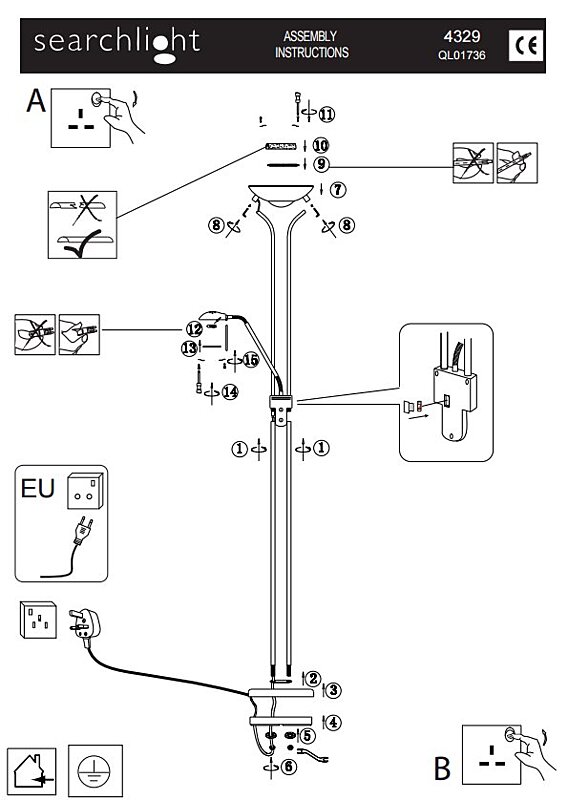 searchlight
ASSEMBLY
INSTRUCTIONS
4329
QL01736
CE

A

11
10
9
7
8
8
12
13
15
14
1
1

EU

2
3
4
5
6

B