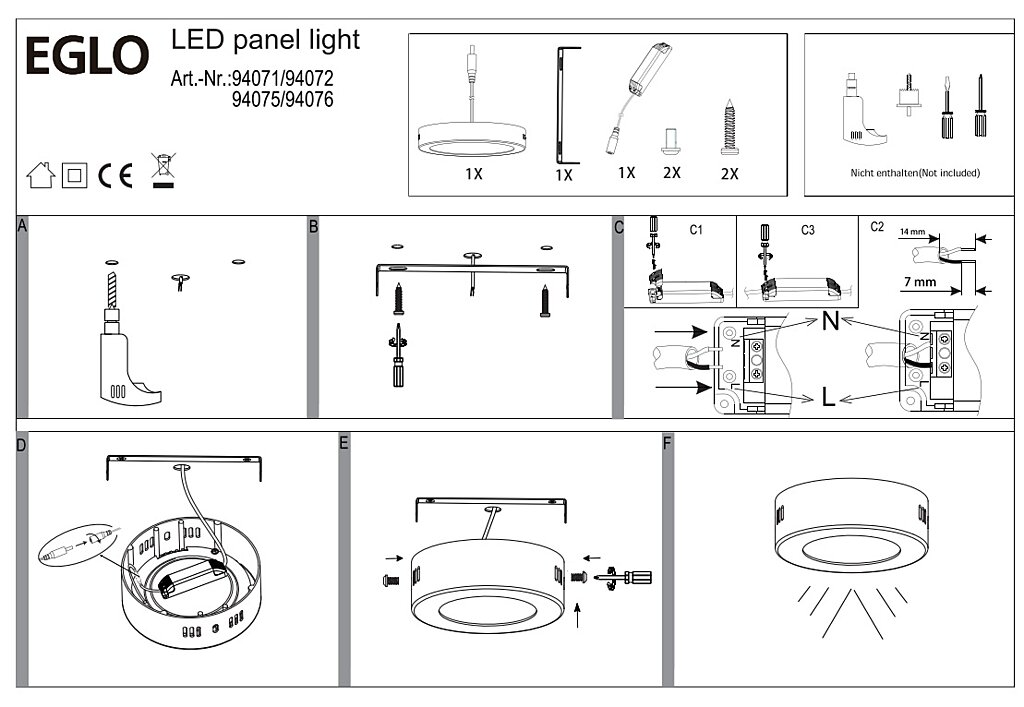 EGLO LED panel light
Art.-Nr.:94071/94072
94075/94076

CE

1X 1X 1X 2X 2X

Nicht enthalten(Not included)

A

B

C C1 C3 C2
14 mm
7 mm

N
N
N
L

D

E

F